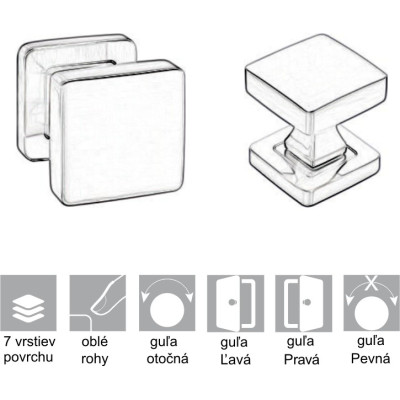 7 vrstiev povrchu

oblé rohy

guľa otočná

guľa Ľavá

guľa Pravá

guľa Pevná